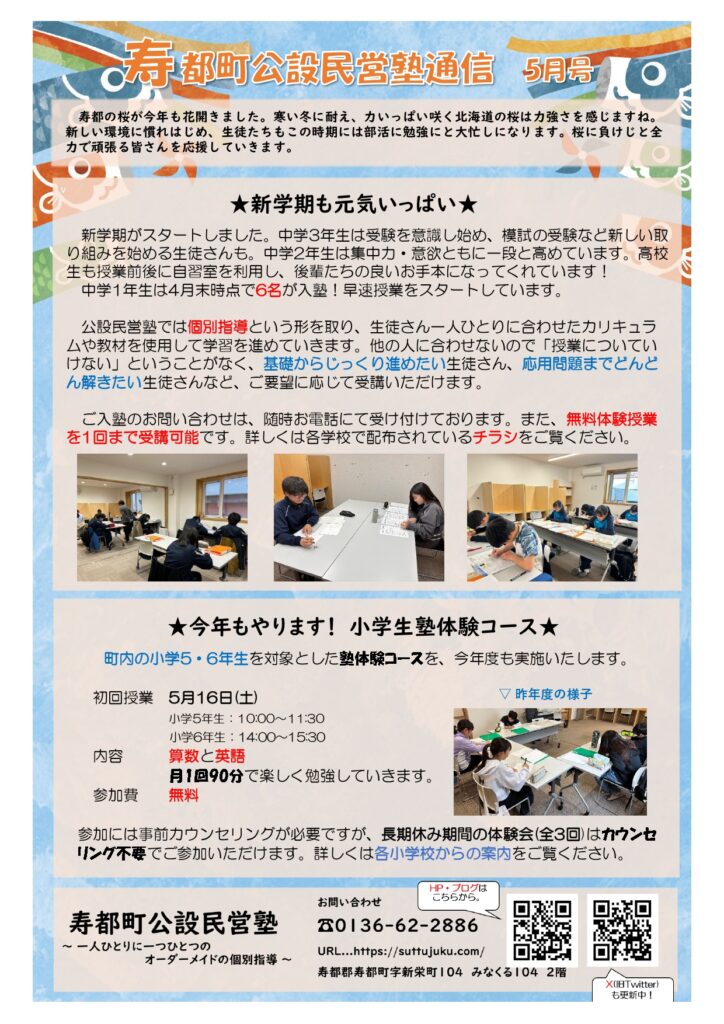 寿都町公設民営塾通信 5月号

寿都の桜が今年も花開きました。寒い冬に耐え、力いっぱい咲く北海道の桜は力強さを感じますね。新しい環境に慣れはじめ、生徒たちもこの時期には部活に勉強にと大忙しになります。桜に負けじと全力で頑張る皆さんを応援していきます。

★新学期も元気いっぱい★

新学期がスタートしました。中学3年生は受験を意識し始め、模試の受験など新しい取り組みを始める生徒さんも。中学2年生は集中力・意欲ともに一段と高めています。高校生も授業前後に自習室を利用し、後輩たちの良いお手本になってくれています！
中学1年生は4月末時点で6名が入塾！早速授業をスタートしています。

公設民営塾では個別指導という形を取り、生徒さん一人ひとりに合わせたカリキュラムや教材を使用して学習を進めていきます。他の人に合わせないので「授業についていけない」ということがなく、基礎からじっくり進めたい生徒さん、応用問題までどんどん解きたい生徒さんなど、ご要望に応じて受講いただけます。

ご入塾のお問い合わせは、随時お電話にて受け付けております。また、無料体験授業を1回まで受講可能です。詳しくは各学校で配布されているチラシをご覧ください。

★今年もやります！ 小学生塾体験コース★

町内の小学5・6年生を対象とした塾体験コースを、今年度も実施いたします。

初回授業 5月16日(土)
小学5年生：10:00～11:30
小学6年生：14:00～15:30
内容 算数と英語
月1回90分で楽しく勉強していきます。
参加費 無料

▽ 昨年度の様子

参加には事前カウンセリングが必要ですが、長期休み期間の体験会(全3回)はカウンセリング不要でご参加いただけます。詳しくは各小学校からの案内をご覧ください。

寿都町公設民営塾
～ 一人ひとりに一つひとつの オーダーメイドの個別指導 ～

お問い合わせ
☎0136-62-2886
URL…https://suttujuku.com/
寿都郡寿都町字新栄町104 みなくる104 2階

HP・ブログはこちらから。

X(旧Twitter)も更新中！